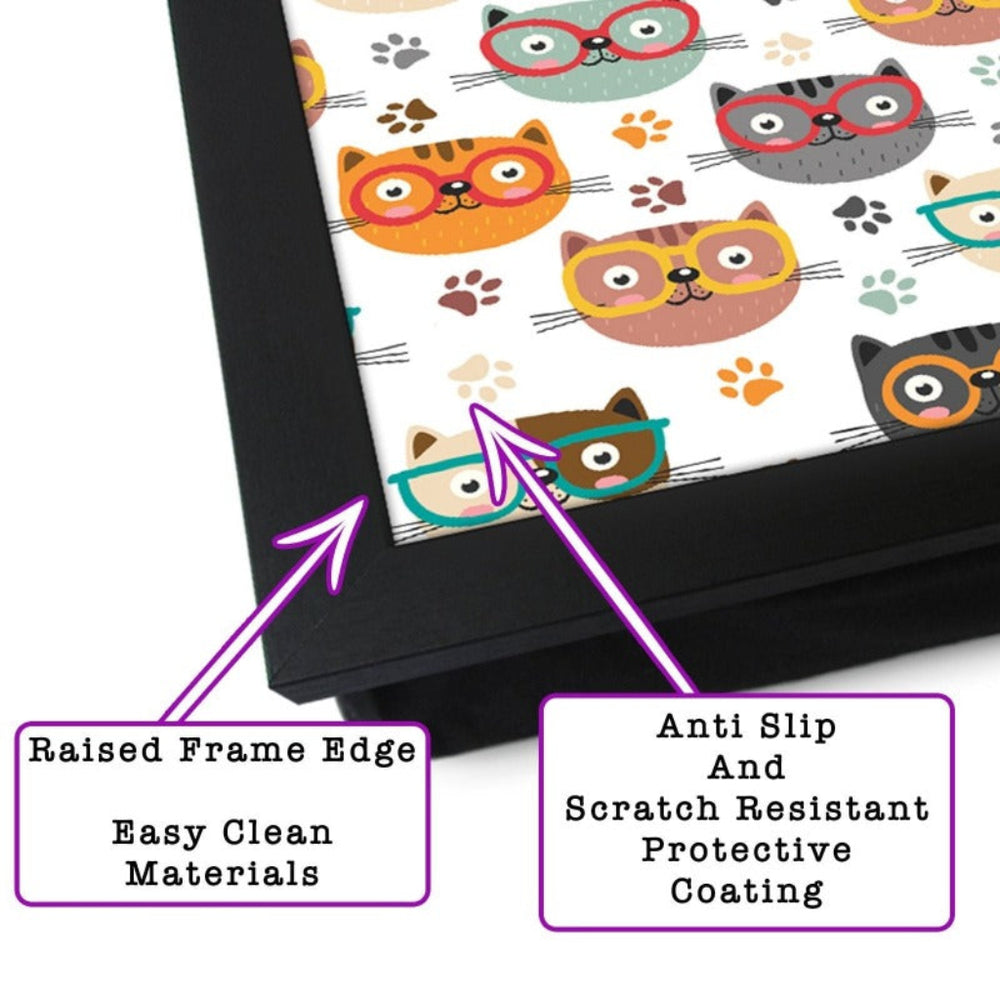 Raised Frame Edge

Easy Clean Materials

Anti Slip And Scratch Resistant Protective Coating